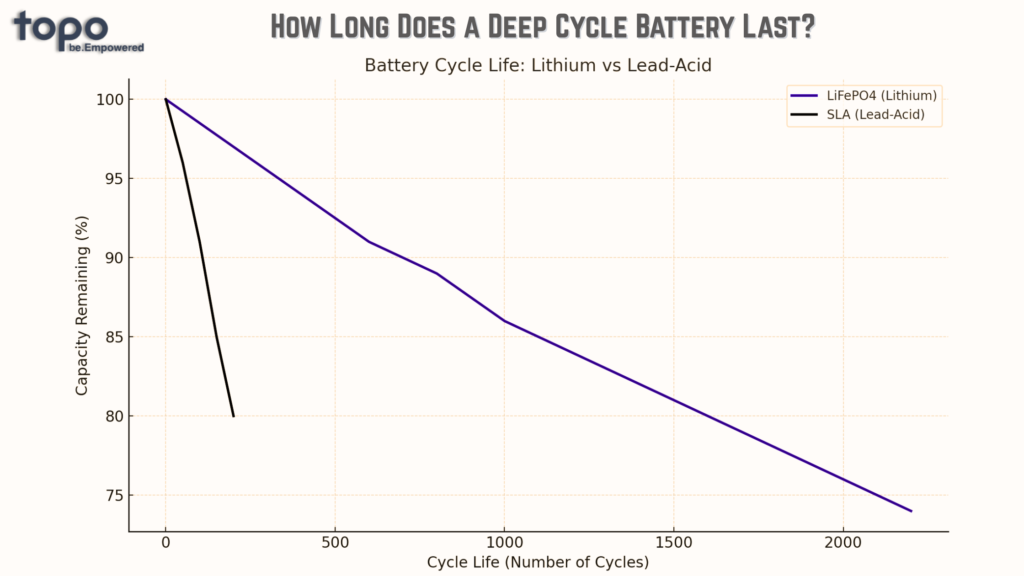 topo
be.Empowered

How Long Does a Deep Cycle Battery Last?

Battery Cycle Life: Lithium vs Lead-Acid

LiFePO4 (Lithium)
SLA (Lead-Acid)

Capacity Remaining (%)

100
95
90
85
80
75

0
500
1000
1500
2000

Cycle Life (Number of Cycles)